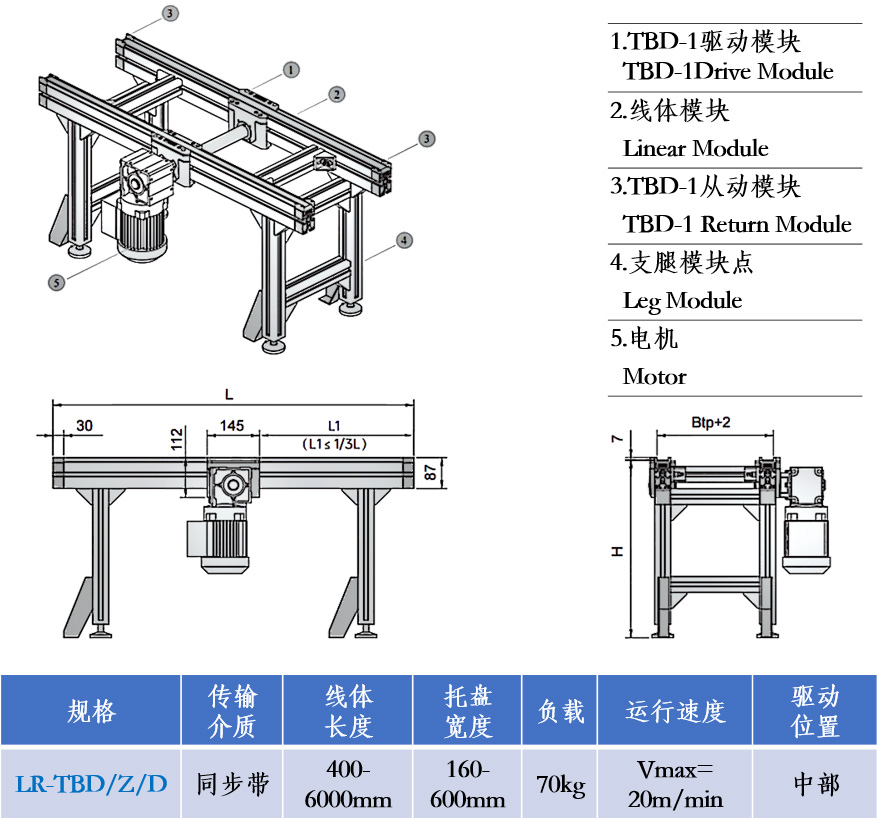 ③
①
②
③
④
⑤

1.TBD-1驱动模块
TBD-1Drive Module
2.线体模块
Linear Module
3.TBD-1从动模块
TBD-1 Return Module
4.支腿模块点
Leg Module
5.电机
Motor

L
30
112
145
L1
(L1≤1/3L)
87

Btp+2
7
H

| 规格 | 传输介质 | 线体长度 | 托盘宽度 | 负载 | 运行速度 | 驱动位置 |
|---|---|---|---|---|---|---|
| LR-TBD/Z/D | 同步带 | 400-6000mm | 160-600mm | 70kg | Vmax=20m/min | 中部 |